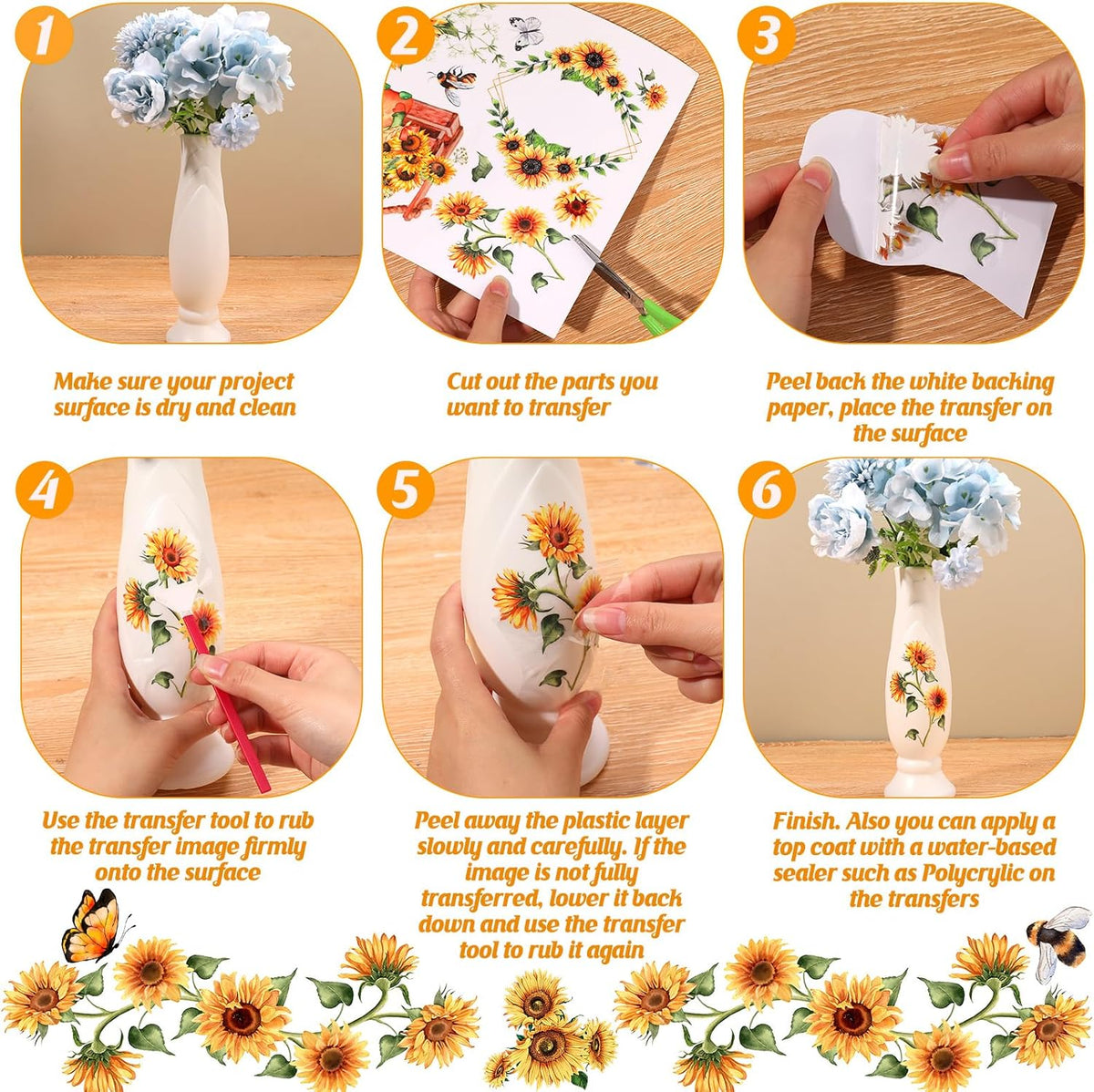 1

Make sure your project surface is dry and clean

2

Cut out the parts you want to transfer

3

Peel back the white backing paper, place the transfer on the surface

4

Use the transfer tool to rub the transfer image firmly onto the surface

5

Peel away the plastic layer slowly and carefully. If the image is not fully transferred, lower it back down and use the transfer tool to rub it again

6

Finish. Also you can apply a top coat with a water-based sealer such as Polycrylic on the transfers